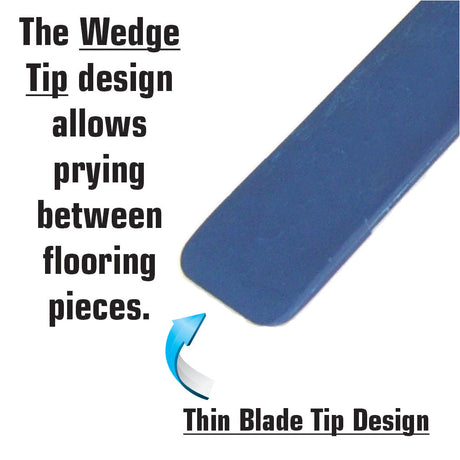 The Wedge Tip design allows prying between flooring pieces.

Thin Blade Tip Design