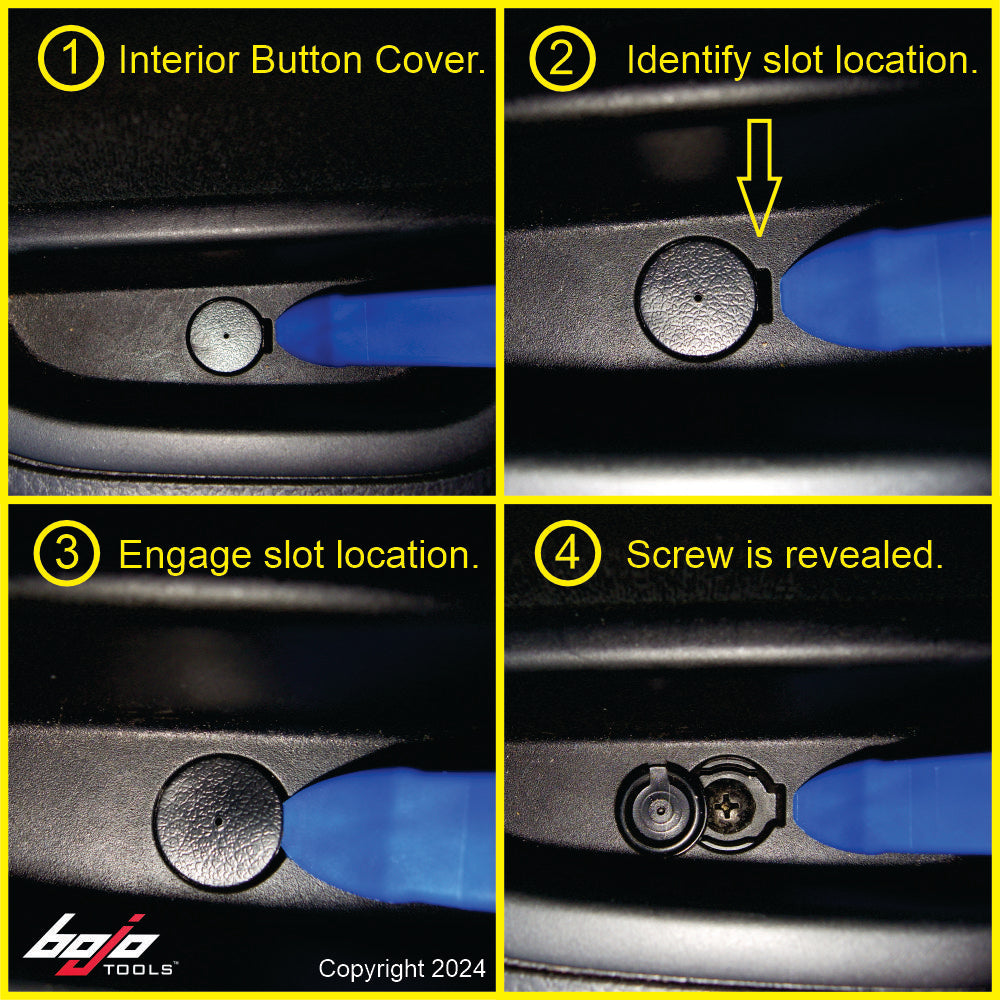 1 Interior Button Cover.

2 Identify slot location.

3 Engage slot location.

4 Screw is revealed.

bojo TOOLS™

Copyright 2024